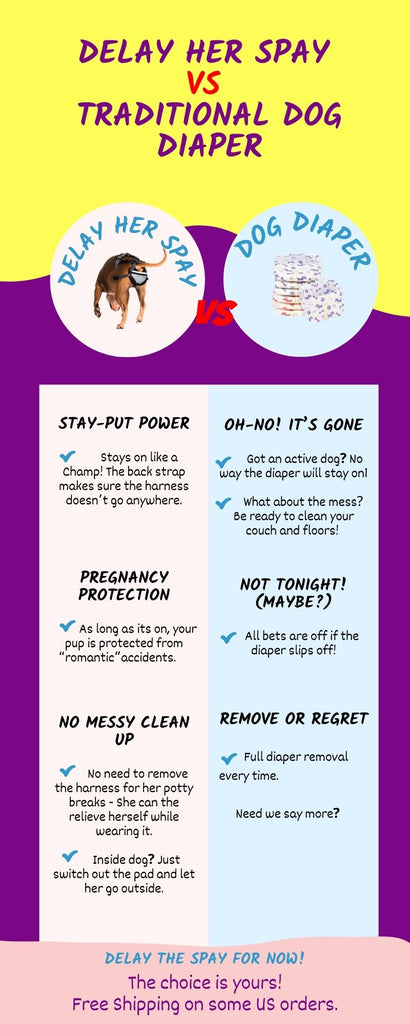 DELAY HER SPAY
VS
TRADITIONAL DOG DIAPER

DELAY HER SPAY

VS

DOG DIAPER

STAY-PUT POWER

Stays on like a Champ! The back strap makes sure the harness doesn't go anywhere.

PREGNANCY PROTECTION

As long as its on, your pup is protected from "romantic" accidents.

NO MESSY CLEAN UP

No need to remove the harness for her potty breaks - She can the relieve herself while wearing it.

Inside dog? Just switch out the pad and let her go outside.

OH-NO! IT'S GONE

Got an active dog? No way the diaper will stay on!

What about the mess? Be ready to clean your couch and floors!

NOT TONIGHT! (MAYBE?)

All bets are off if the diaper slips off!

REMOVE OR REGRET

Full diaper removal every time.

Need we say more?

DELAY THE SPAY FOR NOW!
The choice is yours!
Free Shipping on some US orders.